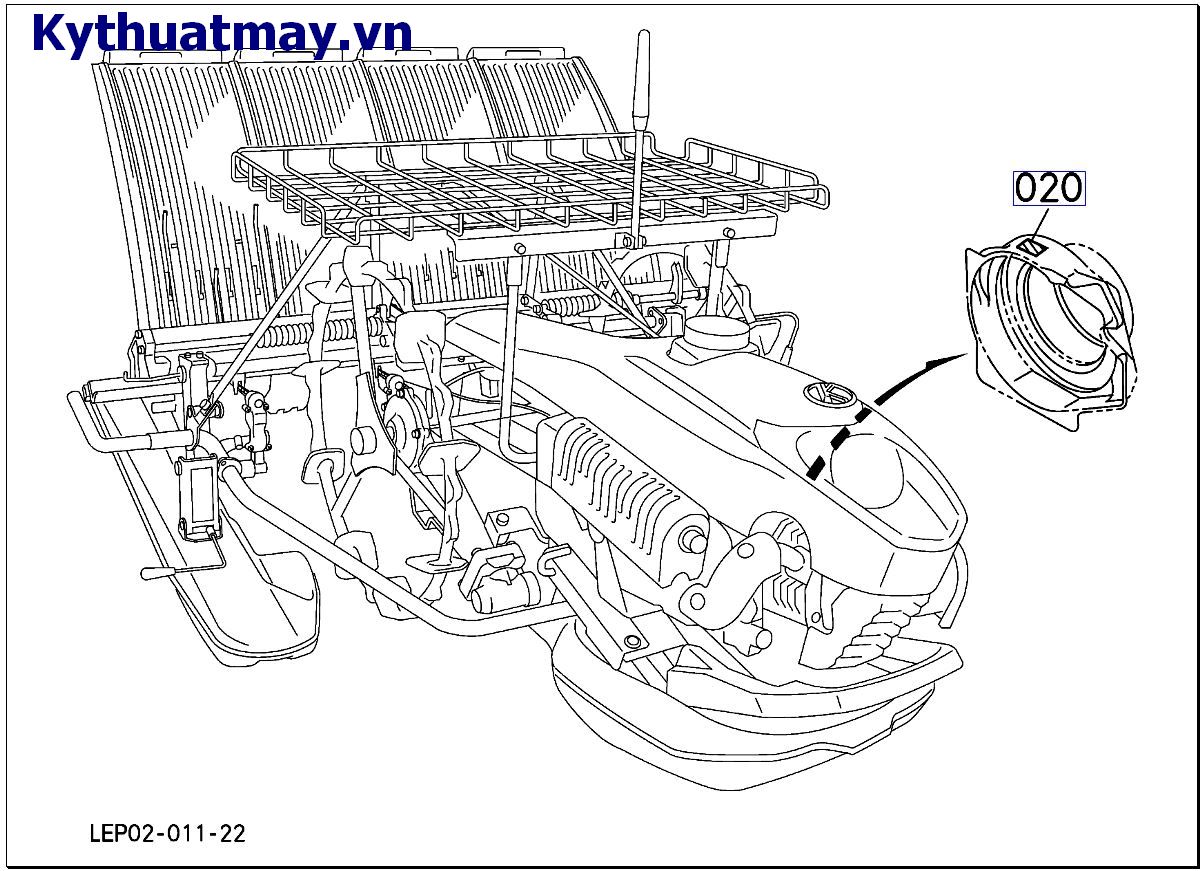 Kythuatmay.vn

020

LEP02-011-22